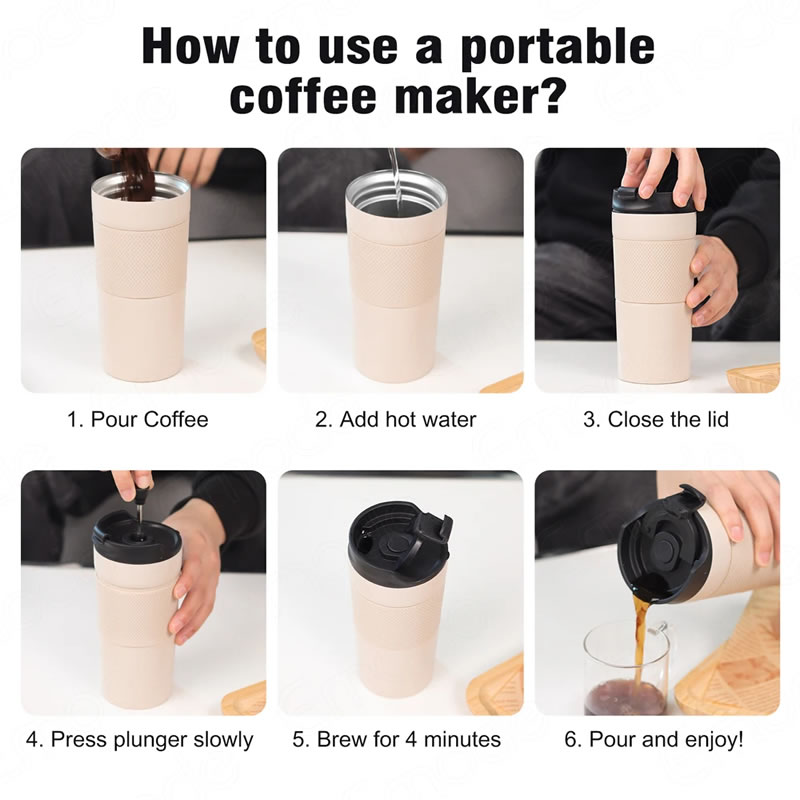 How to use a portable coffee maker?

1. Pour Coffee

2. Add hot water

3. Close the lid

4. Press plunger slowly

5. Brew for 4 minutes

6. Pour and enjoy!