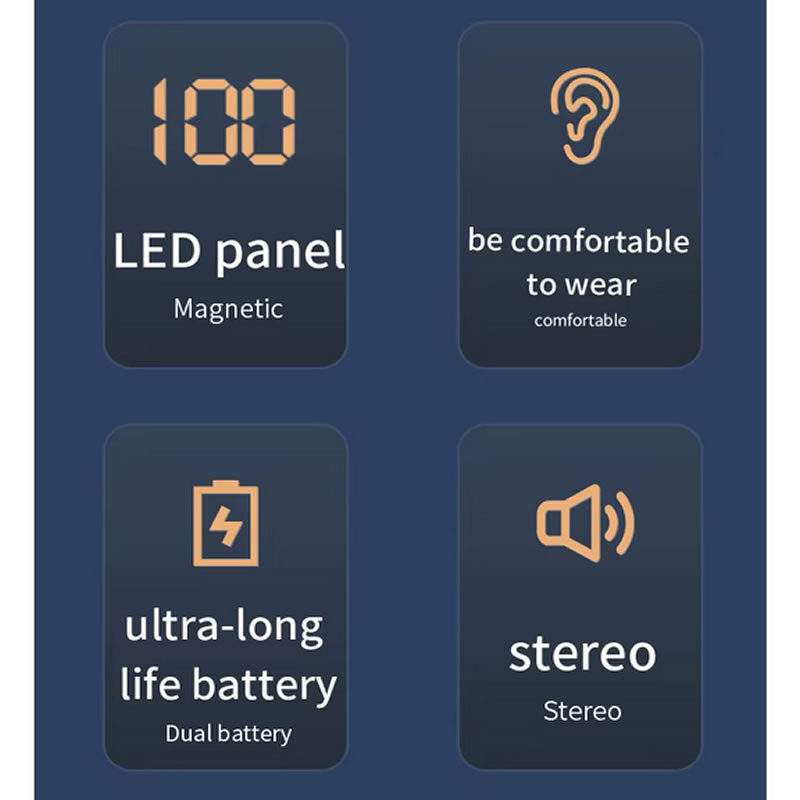 100

LED panel

Magnetic

be comfortable to wear

comfortable

ultra-long life battery

Dual battery

stereo

Stereo