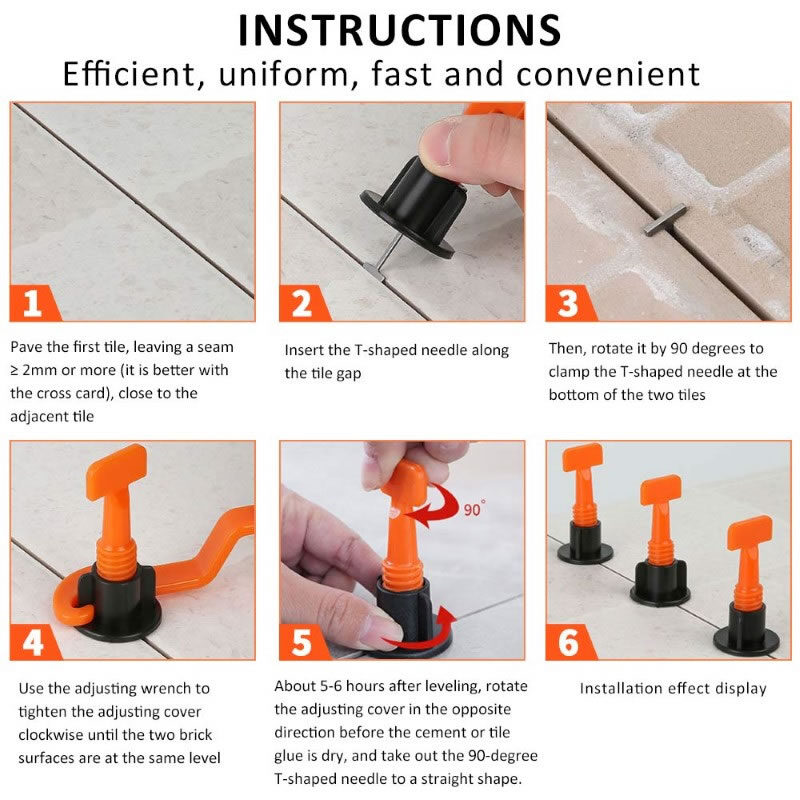 INSTRUCTIONS

Efficient, uniform, fast and convenient

1

Pave the first tile, leaving a seam ≥ 2mm or more (it is better with the cross card), close to the adjacent tile

2

Insert the T-shaped needle along the tile gap

3

Then, rotate it by 90 degrees to clamp the T-shaped needle at the bottom of the two tiles

4

Use the adjusting wrench to tighten the adjusting cover clockwise until the two brick surfaces are at the same level

90°

5

About 5-6 hours after leveling, rotate the adjusting cover in the opposite direction before the cement or tile glue is dry, and take out the 90-degree T-shaped needle to a straight shape.

6

Installation effect display