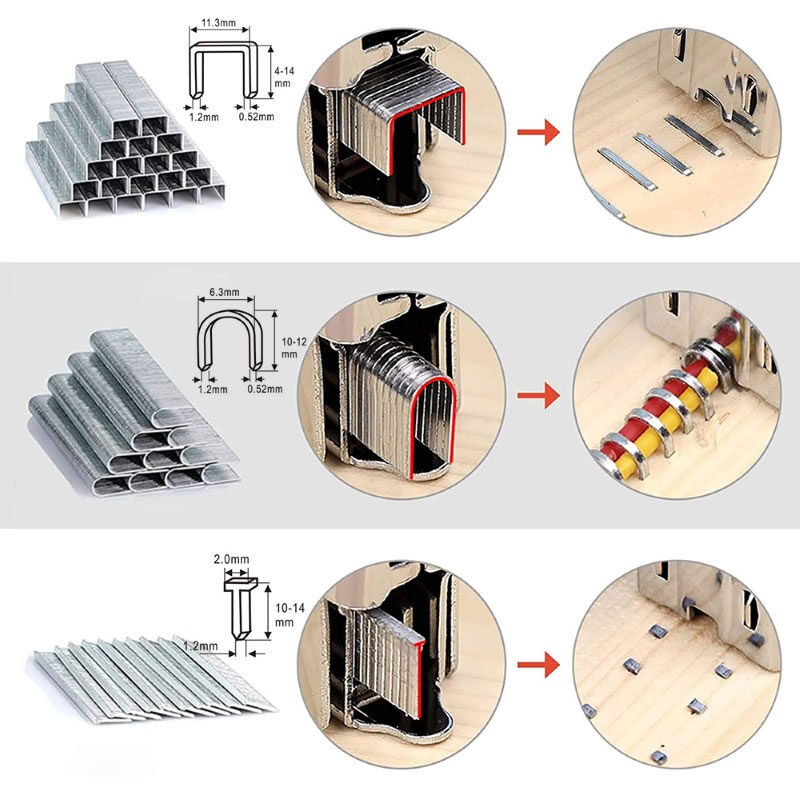 11.3mm
4-14 mm
1.2mm
0.52mm

6.3mm
10-12 mm
1.2mm
0.52mm

2.0mm
10-14 mm
1.2mm