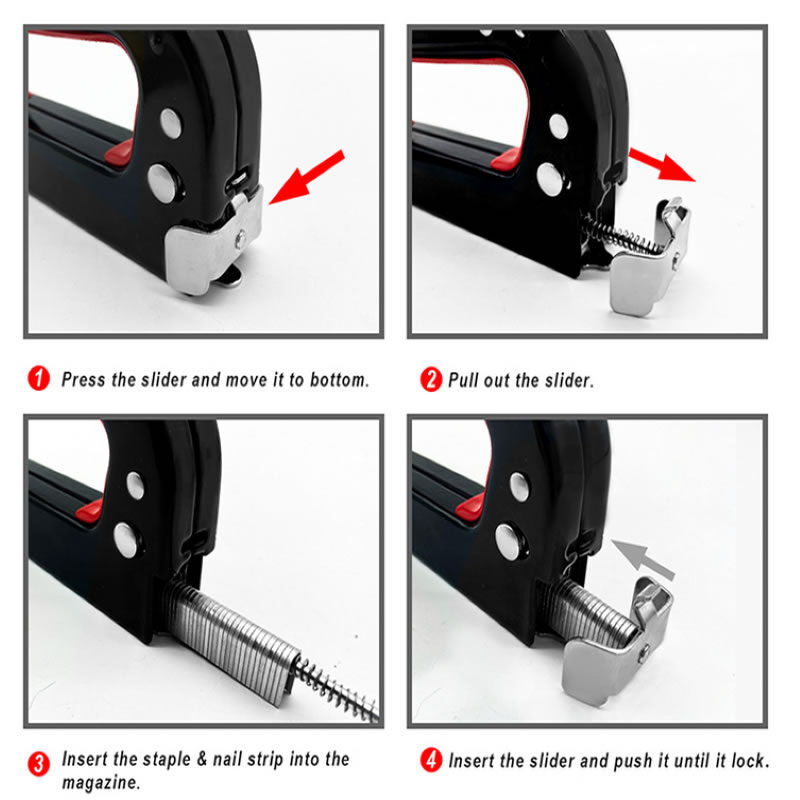 1 Press the slider and move it to bottom.

2 Pull out the slider.

3 Insert the staple & nail strip into the magazine.

4 Insert the slider and push it until it lock.