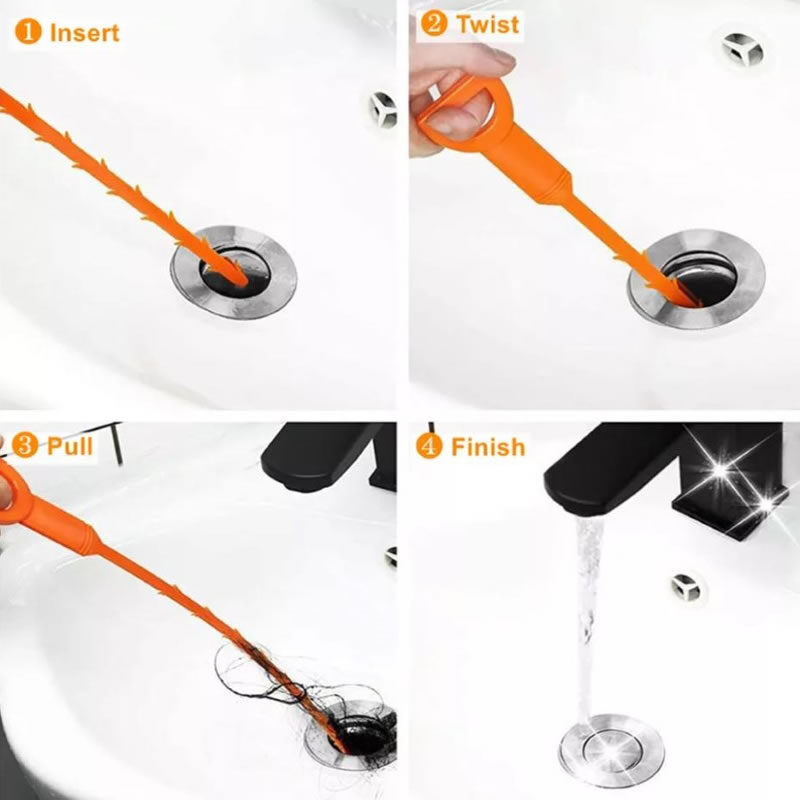 1 Insert

2 Twist

3 Pull

4 Finish