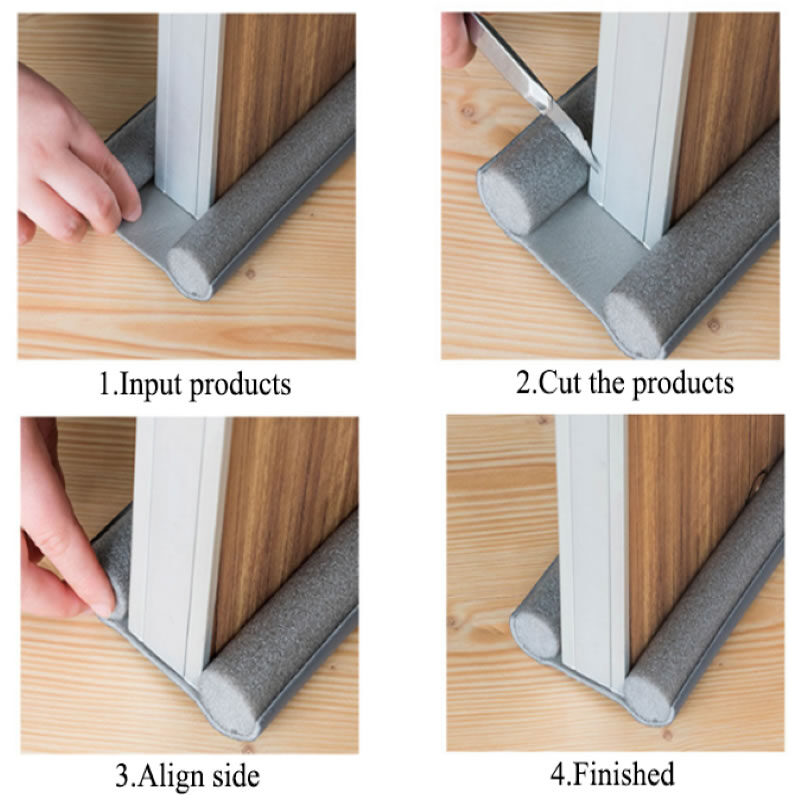 1.Input products

2.Cut the products

3.Align side

4.Finished